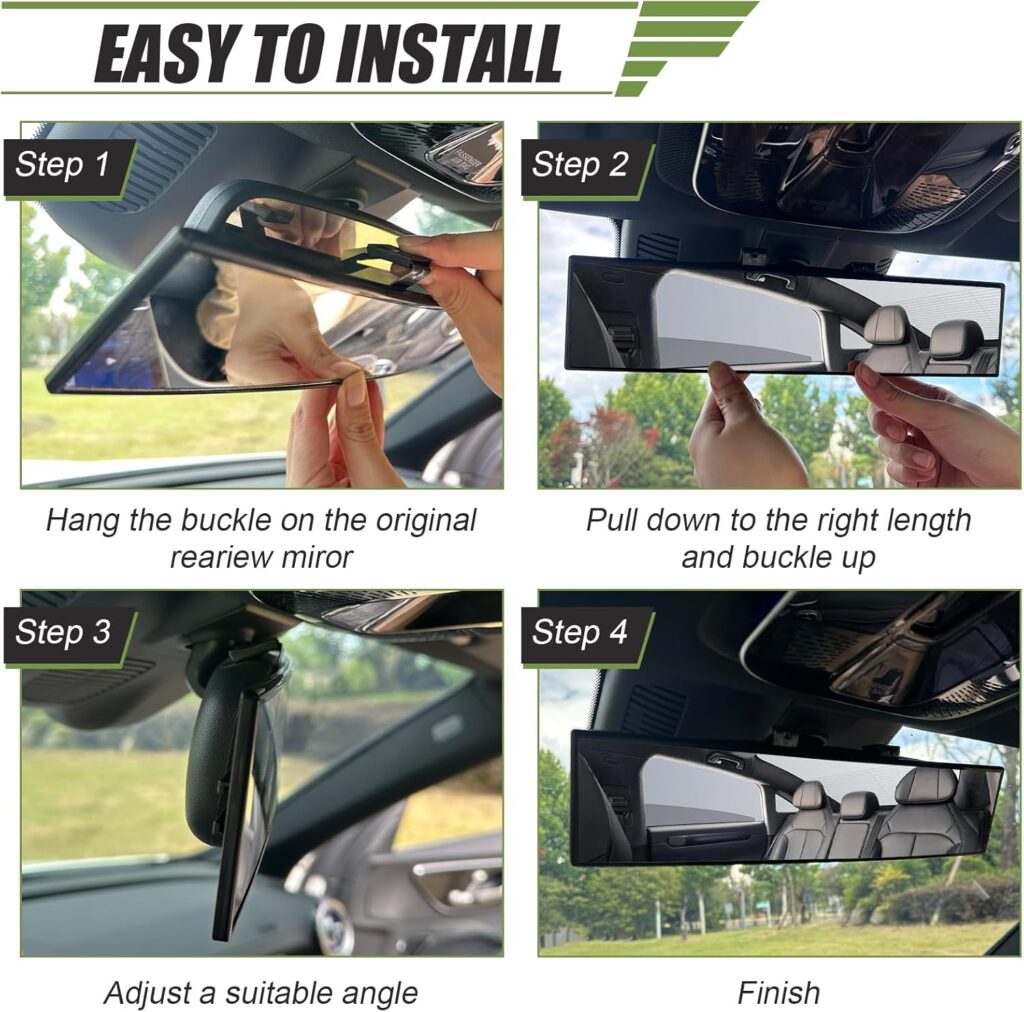 EASY TO INSTALL

Step 1

Hang the buckle on the original reariew miror

Step 2

Pull down to the right length and buckle up

Step 3

Adjust a suitable angle

Step 4

Finish